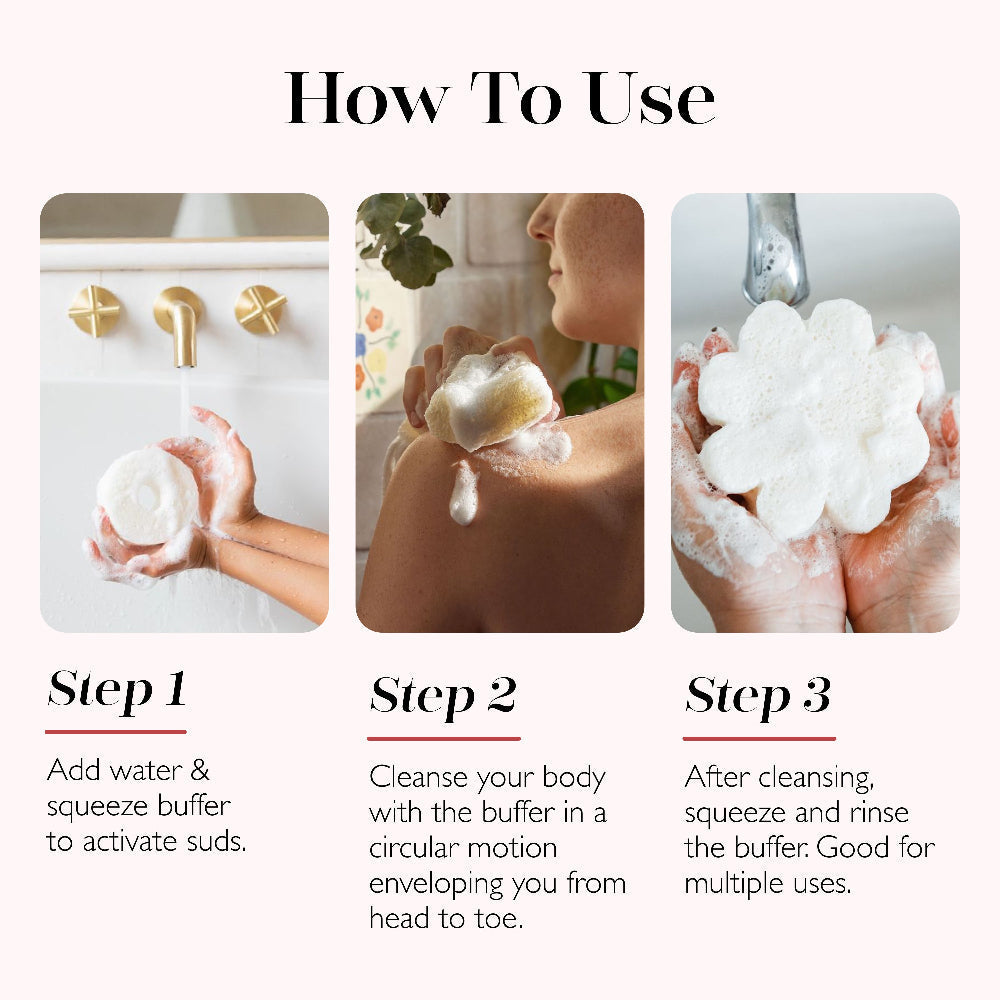 How To Use

Step 1

Add water & squeeze buffer to activate suds.

Step 2

Cleanse your body with the buffer in a circular motion enveloping you from head to toe.

Step 3

After cleansing, squeeze and rinse the buffer. Good for multiple uses.