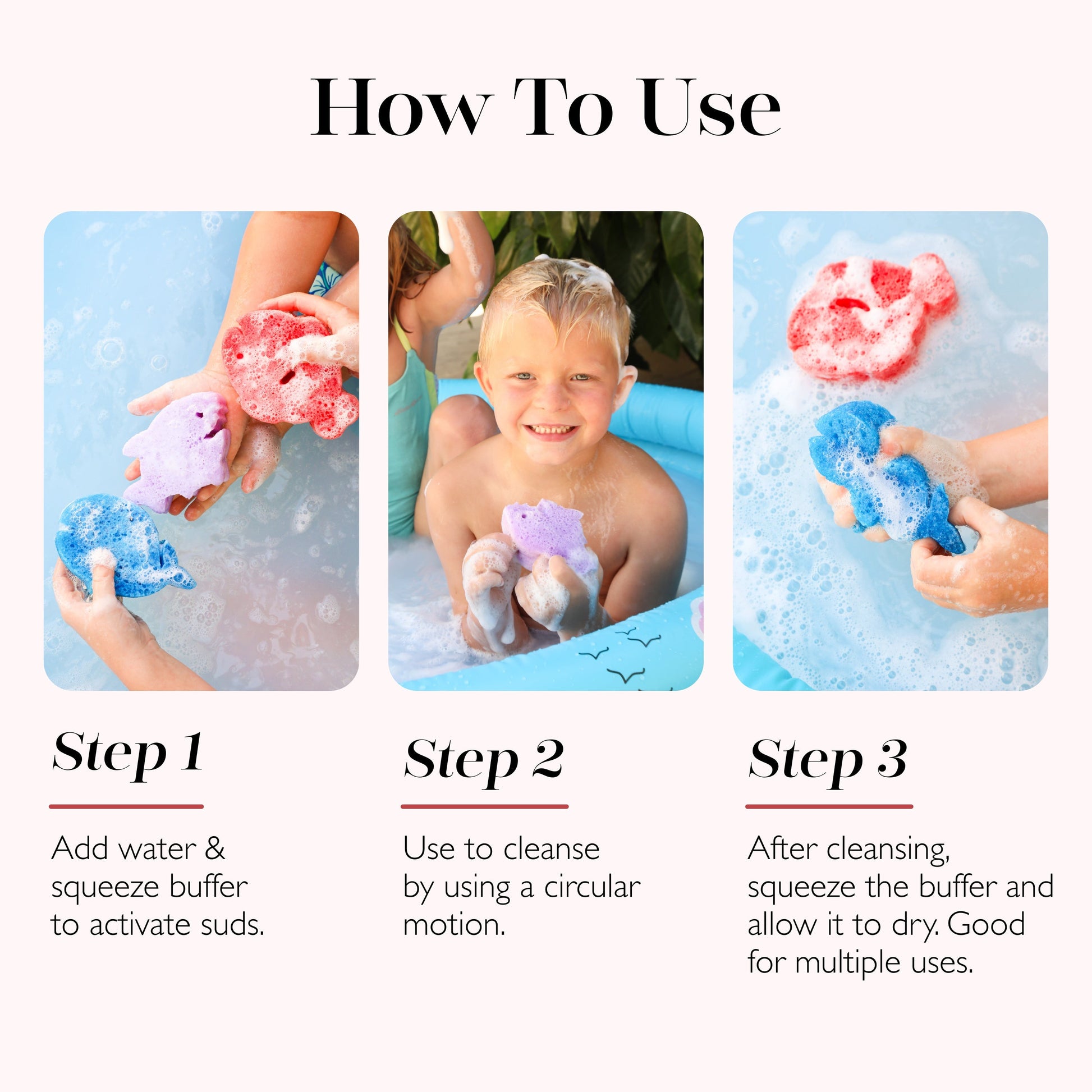 How To Use

Step 1

Add water & squeeze buffer to activate suds.

Step 2

Use to cleanse by using a circular motion.

Step 3

After cleansing, squeeze the buffer and allow it to dry. Good for multiple uses.